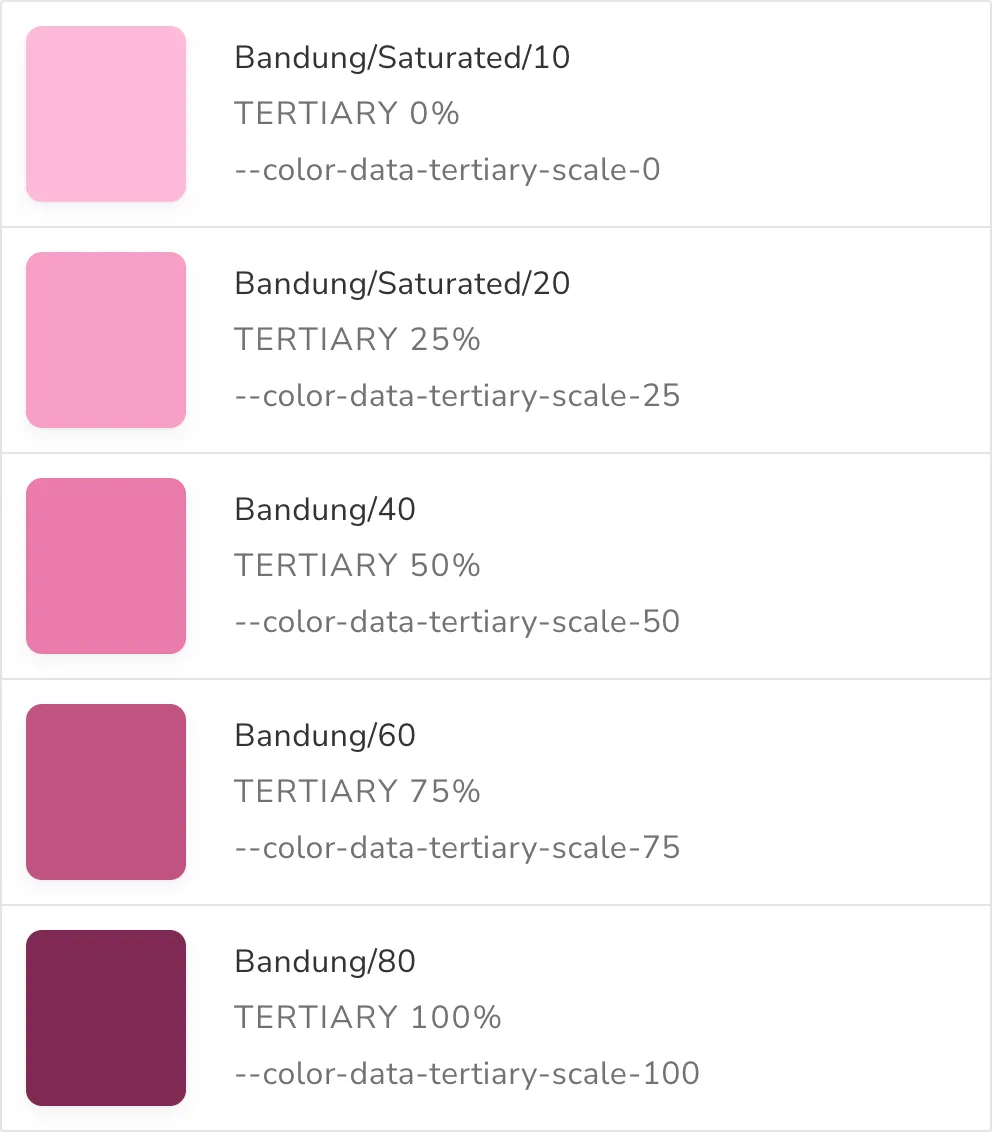 Bandung/Saturated/10
TERTIARY 0%
--color-data-tertiary-scale-0

Bandung/Saturated/20
TERTIARY 25%
--color-data-tertiary-scale-25

Bandung/40
TERTIARY 50%
--color-data-tertiary-scale-50

Bandung/60
TERTIARY 75%
--color-data-tertiary-scale-75

Bandung/80
TERTIARY 100%
--color-data-tertiary-scale-100